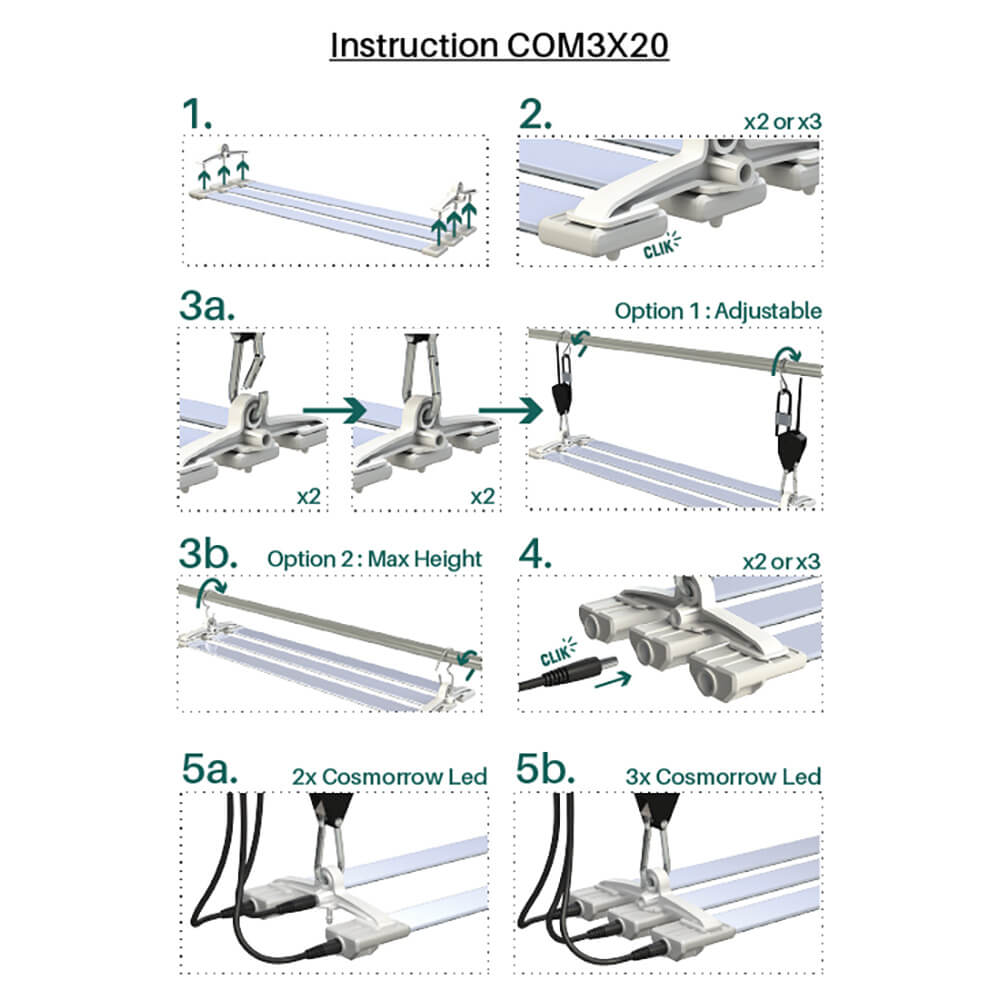 Instruction COM3X20

1.

2.
x2 or x3
CLIK

3a.
Option 1 : Adjustable
x2
x2

3b.
Option 2 : Max Height

4.
x2 or x3
CLIK

5a.
2x Cosmorrow Led

5b.
3x Cosmorrow Led